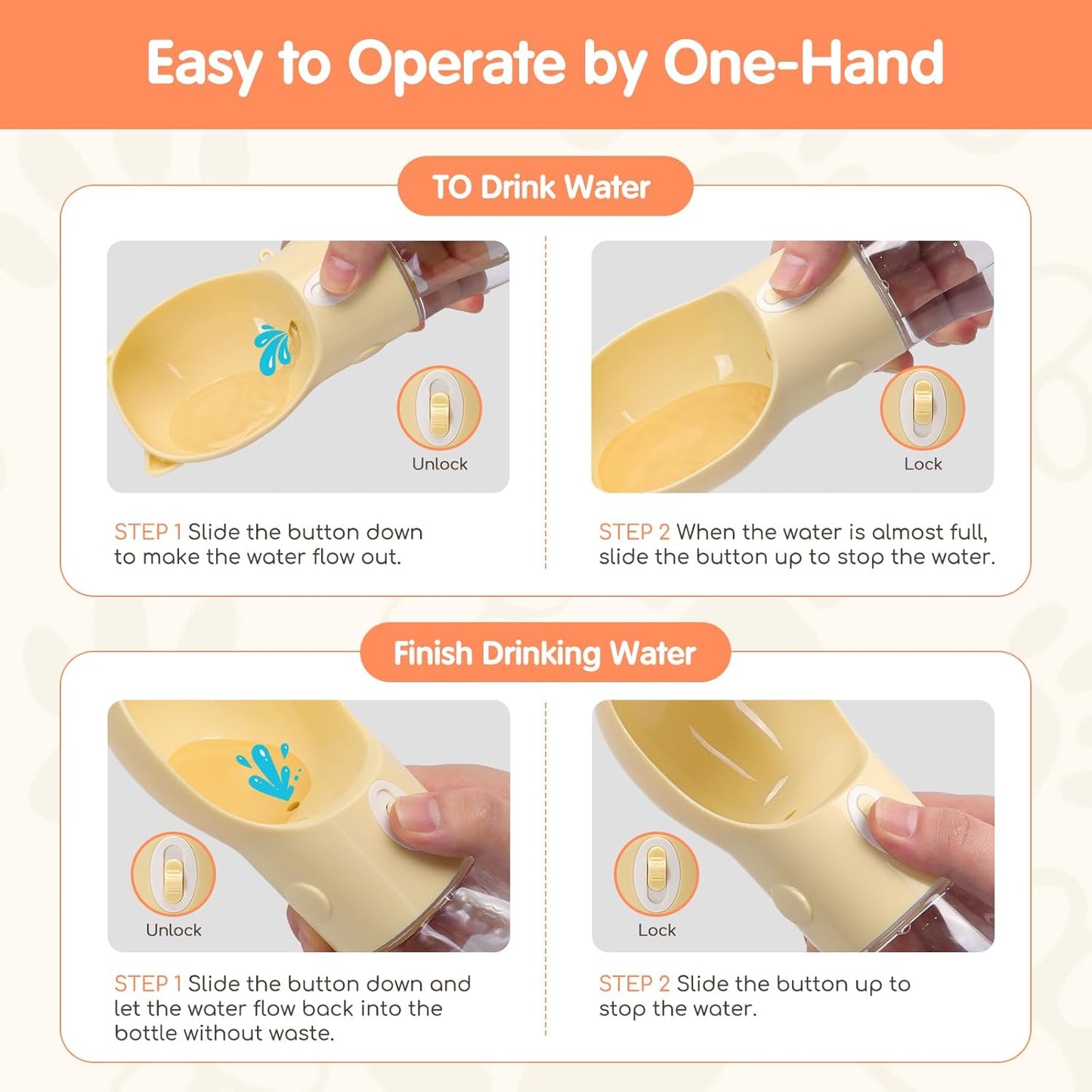 Easy to Operate by One-Hand

TO Drink Water

Unlock

STEP 1 Slide the button down to make the water flow out.

Lock

STEP 2 When the water is almost full, slide the button up to stop the water.

Finish Drinking Water

Unlock

STEP 1 Slide the button down and let the water flow back into the bottle without waste.

Lock

STEP 2 Slide the button up to stop the water.