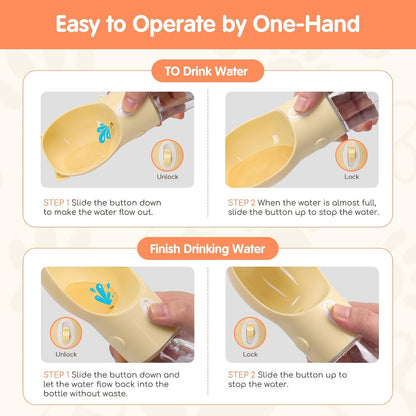 Easy to Operate by One-Hand

TO Drink Water

Unlock

STEP 1 Slide the button down to make the water flow out.

Lock

STEP 2 When the water is almost full, slide the button up to stop the water.

Finish Drinking Water

Unlock

STEP 1 Slide the button down and let the water flow back into the bottle without waste.

Lock

STEP 2 Slide the button up to stop the water.