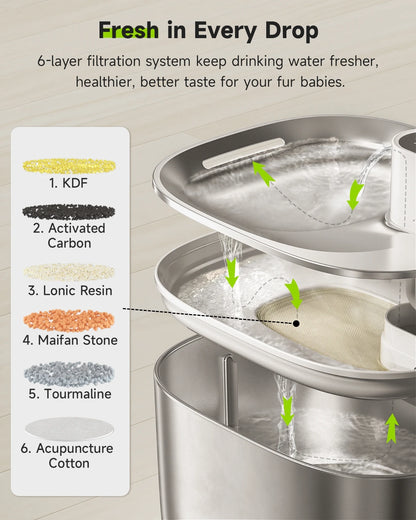 Fresh in Every Drop

6-layer filtration system keep drinking water fresher, healthier, better taste for your fur babies.

1. KDF

2. Activated Carbon

3. Lonic Resin

4. Maifan Stone

5. Tourmaline

6. Acupuncture Cotton